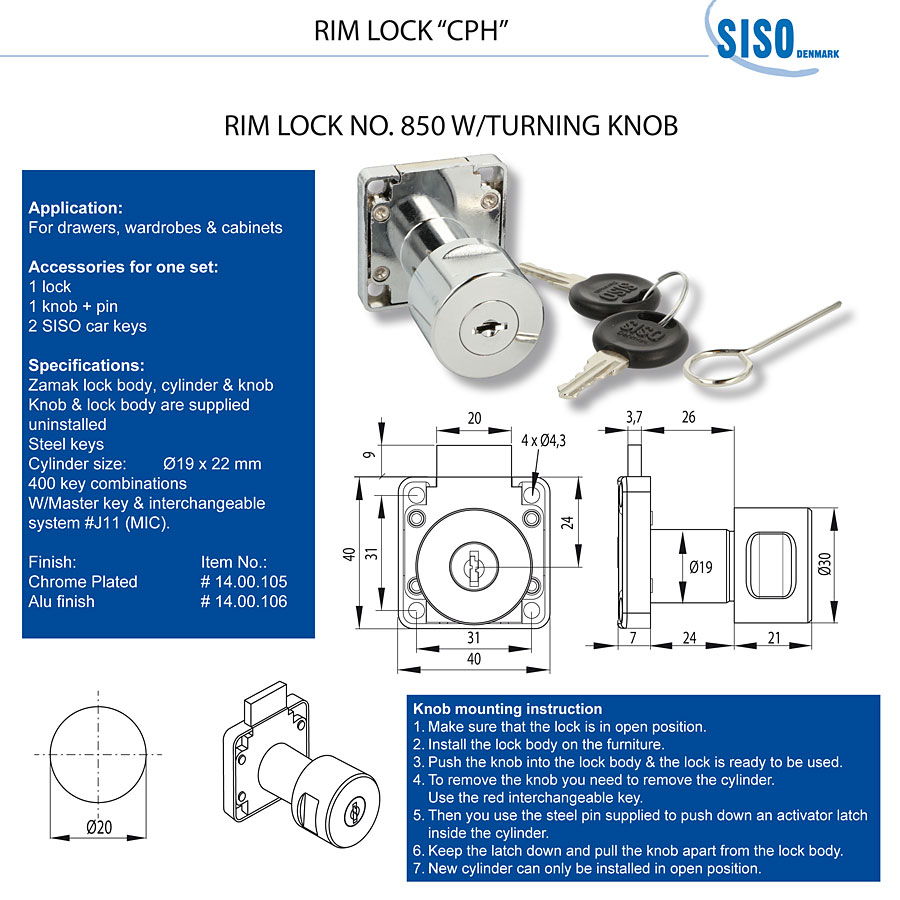 RIM LOCK "CPH"

SISO DENMARK

RIM LOCK NO. 850 W/TURNING KNOB

Application:
For drawers, wardrobes & cabinets

Accessories for one set:
1 lock
1 knob + pin
2 SISO car keys

Specifications:
Zamak lock body, cylinder & knob
Knob & lock body are supplied uninstalled
Steel keys
Cylinder size: Ø19 x 22 mm
400 key combinations
W/Master key & interchangeable system #J11 (MIC).

| Finish: | Item No.: |
|---|---|
| Chrome Plated | # 14.00.105 |
| Alu finish | # 14.00.106 |

SISO
SISO

20
4 x Ø4,3
9
24
40
31
31
40
3,7
26
Ø19
Ø30
7
24
21

Ø20

Knob mounting instruction
1. Make sure that the lock is in open position.
2. Install the lock body on the furniture.
3. Push the knob into the lock body & the lock is ready to be used.
4. To remove the knob you need to remove the cylinder. Use the red interchangeable key.
5. Then you use the steel pin supplied to push down an activator latch inside the cylinder.
6. Keep the latch down and pull the knob apart from the lock body.
7. New cylinder can only be installed in open position.